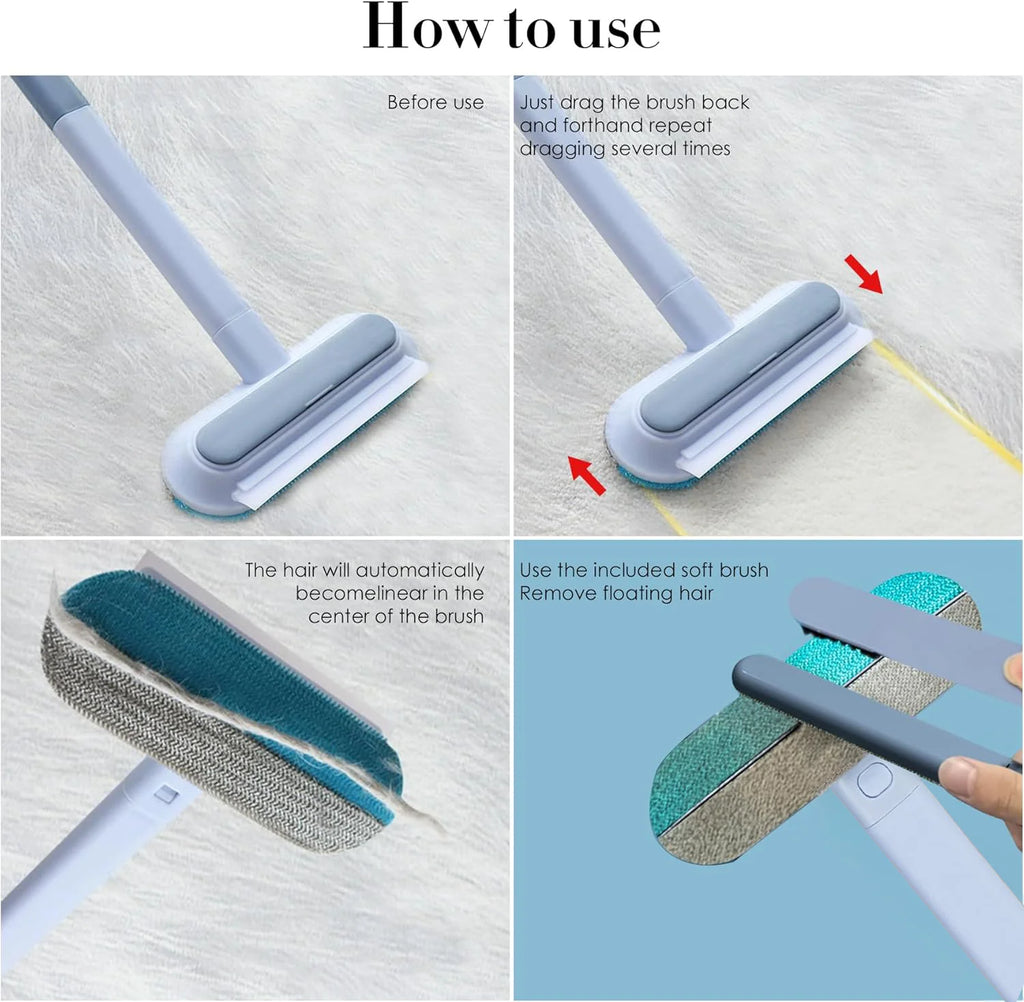 How to use

Before use

Just drag the brush back and forthand repeat dragging several times

The hair will automatically becomelinear in the center of the brush

Use the included soft brush Remove floating hair