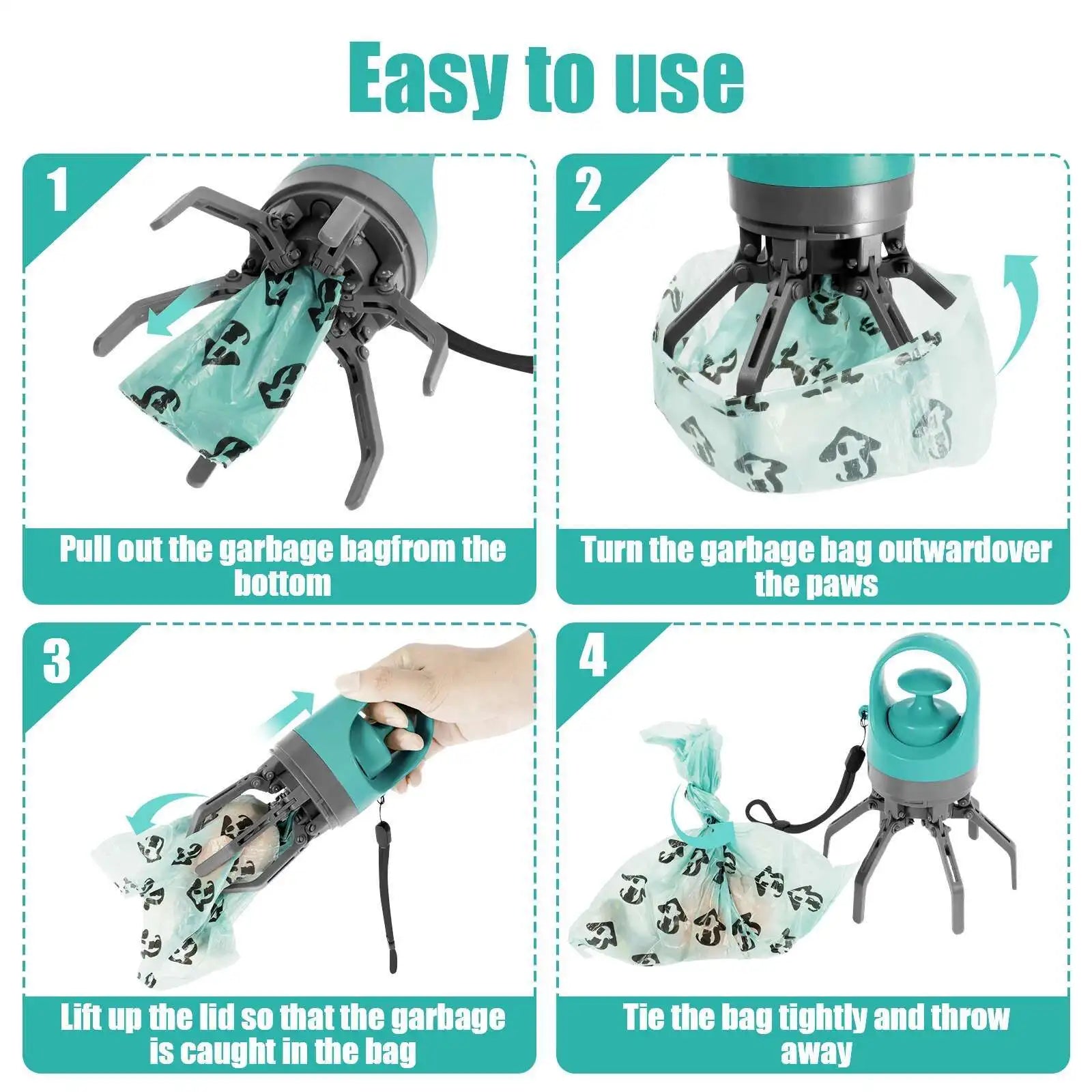 Easy to use

1

Pull out the garbage bagfrom the bottom

2

Turn the garbage bag outwardover the paws

3

Lift up the lid so that the garbage is caught in the bag

4

Tie the bag tightly and throw away